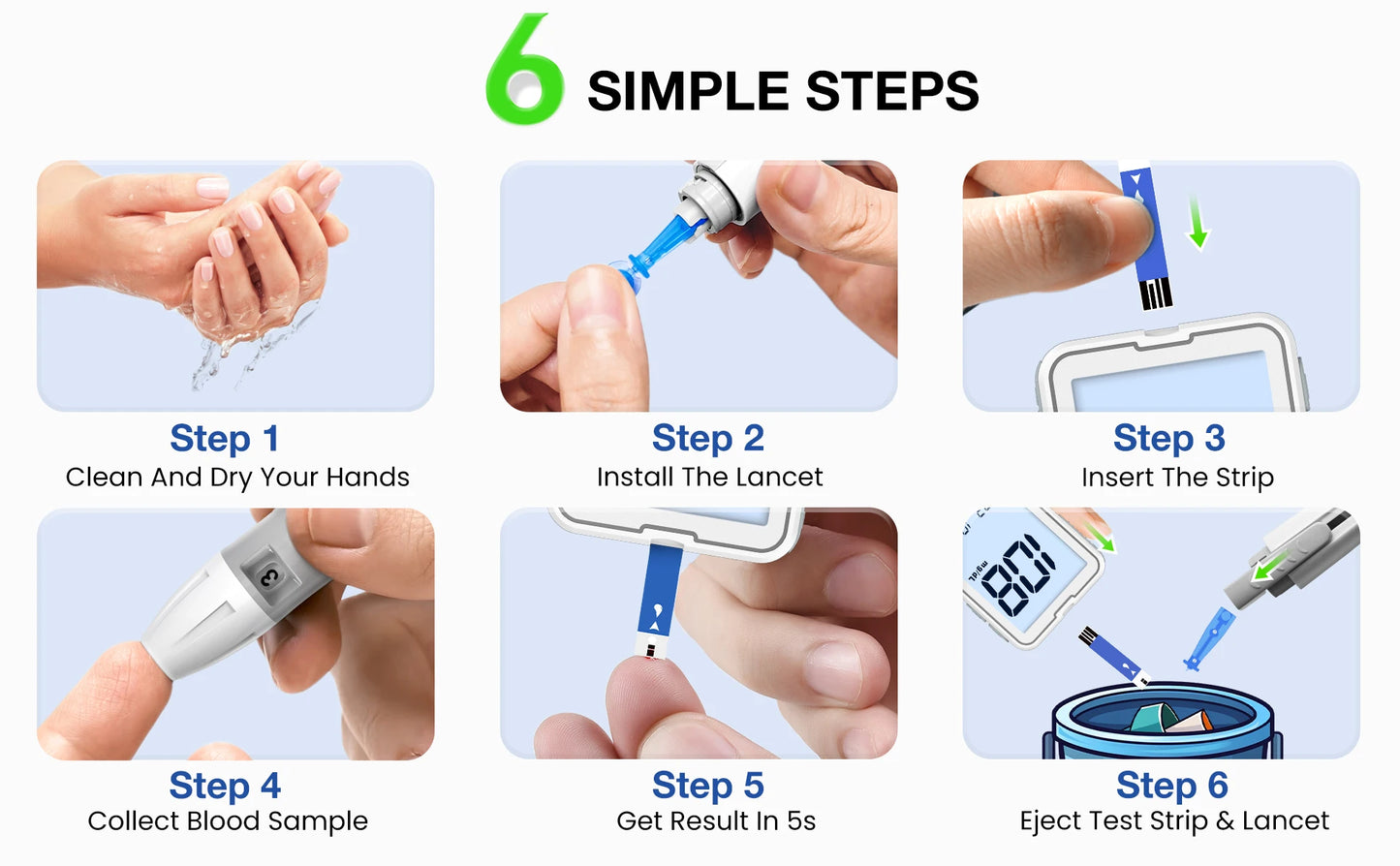 6 SIMPLE STEPS

Step 1
Clean And Dry Your Hands

Step 2
Install The Lancet

Step 3
Insert The Strip

3

Step 4
Collect Blood Sample

Step 5
Get Result In 5s

mg/dL
108

Step 6
Eject Test Strip & Lancet